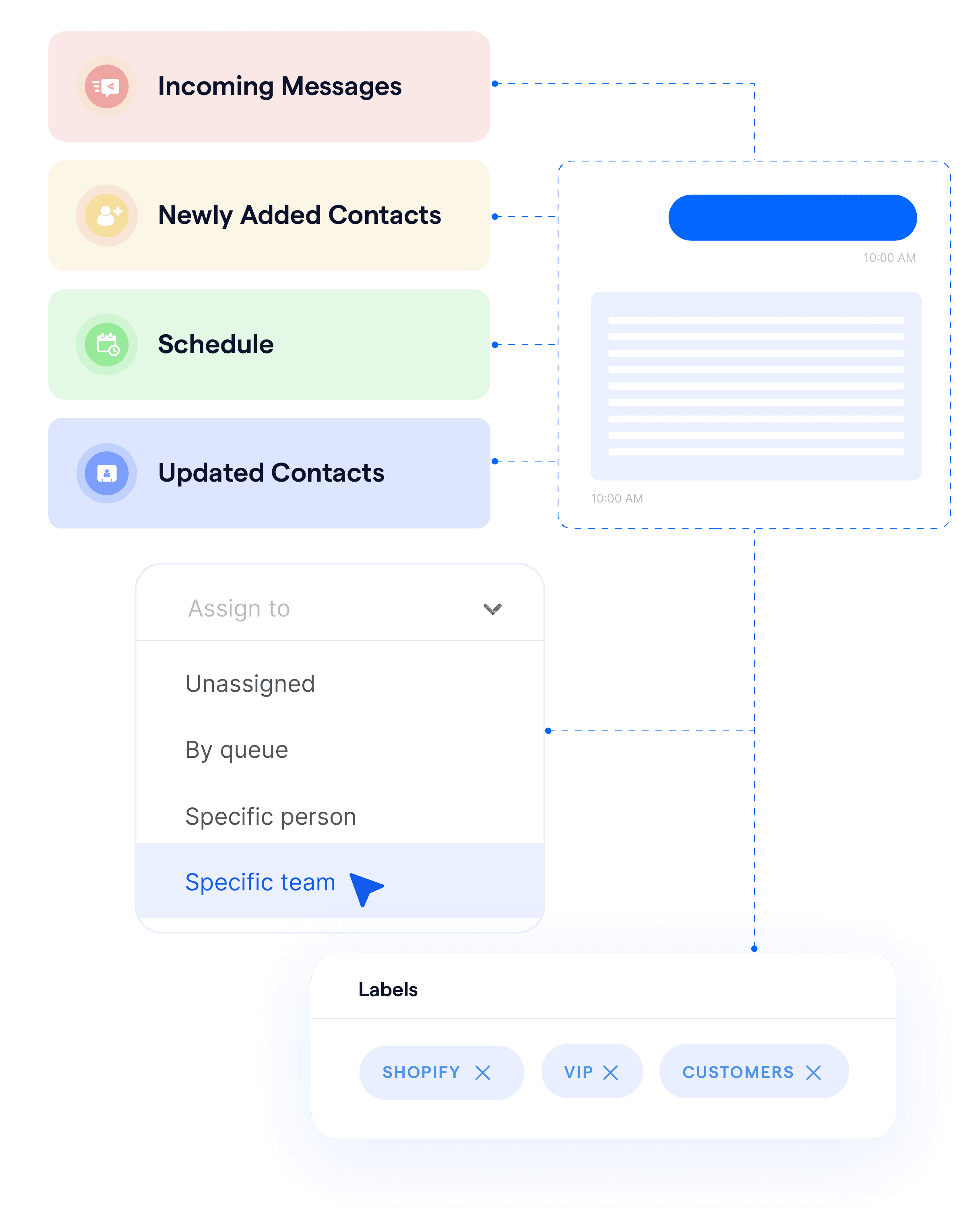 Incoming Messages

Newly Added Contacts

Schedule

Updated Contacts

10:00 AM

10:00 AM

Assign to

Unassigned

By queue

Specific person

Specific team

Labels

SHOPIFY

VIP

CUSTOMERS